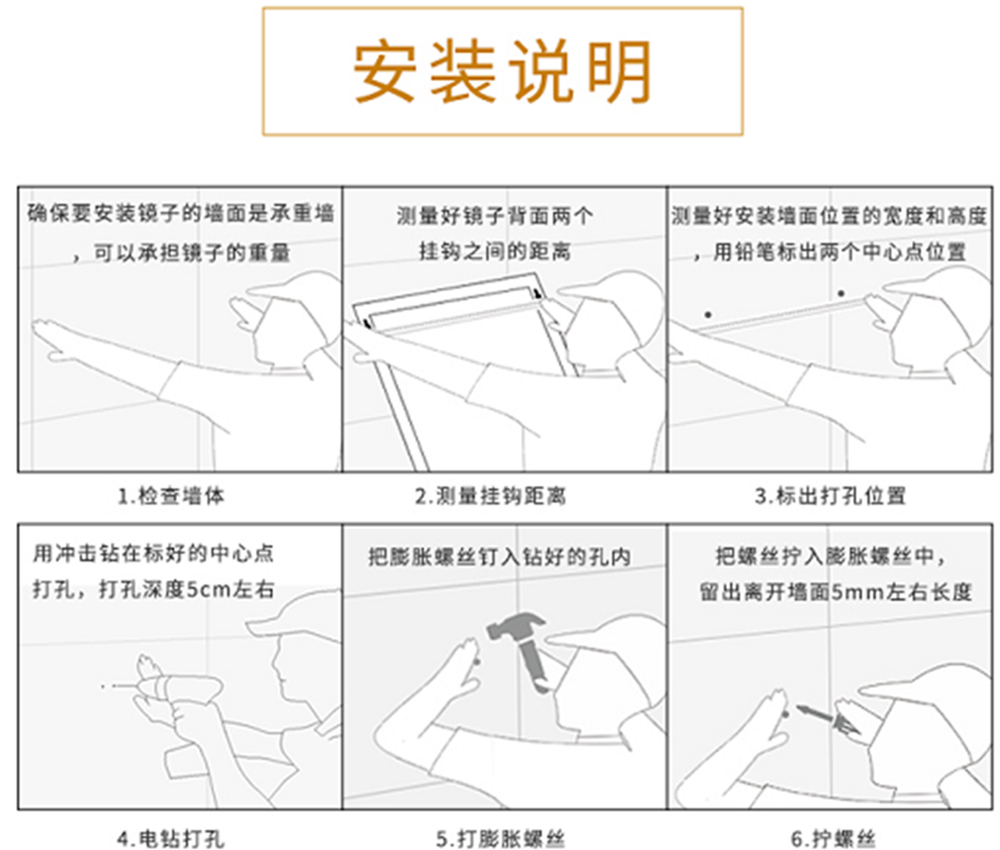 安装说明

确保要安装镜子的墙面是承重墙，可以承担镜子的重量

1.检查墙体

测量好镜子背面两个挂钩之间的距离

2.测量挂钩距离

测量好安装墙面位置的宽度和高度，用铅笔标出两个中心点位置

3.标出打孔位置

用冲击钻在标好的中心点打孔，打孔深度5cm左右

4.电钻打孔

把膨胀螺丝钉入钻好的孔内

5.打膨胀螺丝

把螺丝拧入膨胀螺丝中，留出离开墙面5mm左右长度

6.拧螺丝